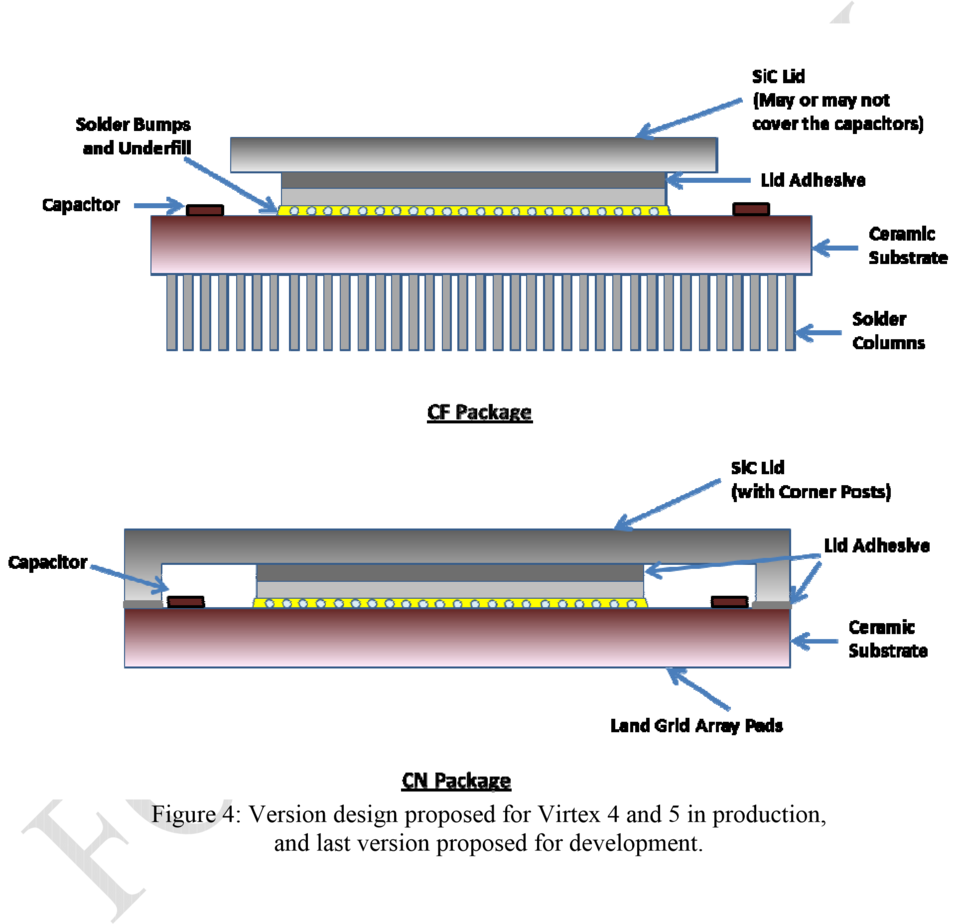 SiC Lid
(May or may not cover the capacitors)

Solder Bumps and Underfill

Lid Adhesive

Capacitor

Ceramic Substrate

Solder Columns

CF Package

SiC Lid
(with Corner Posts)

Capacitor

Lid Adhesive

Ceramic Substrate

Land Grid Array Pads

CN Package

Figure 4: Version design proposed for Virtex 4 and 5 in production, and last version proposed for development.